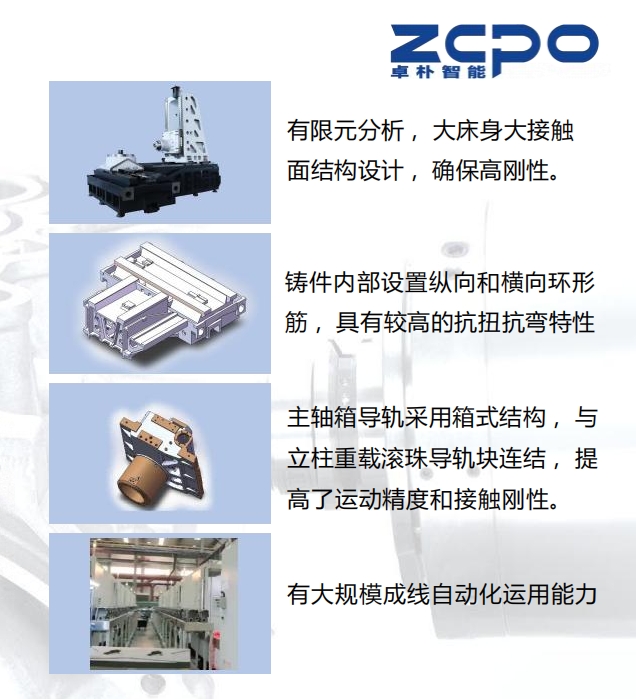 ZCPO
卓朴智能

有限元分析，大床身大接触面结构设计，确保高刚性。

铸件内部设置纵向和横向环形筋，具有较高的抗扭抗弯特性

主轴箱导轨采用箱式结构，与立柱重载滚珠导轨块连结，提高了运动精度和接触刚性。

有大规模成线自动化运用能力